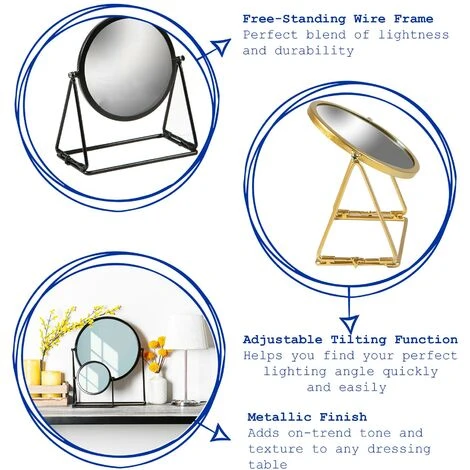 Free-Standing Wire Frame
Perfect blend of lightness and durability

Adjustable Tilting Function
Helps you find your perfect lighting angle quickly and easily

Metallic Finish
Adds on-trend tone and texture to any dressing table