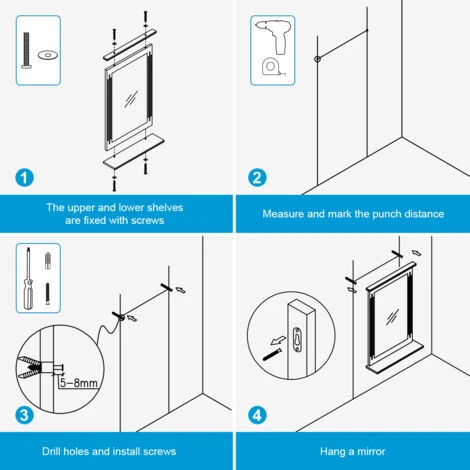 1

The upper and lower shelves are fixed with screws

2

Measure and mark the punch distance

5–8mm

3

Drill holes and install screws

4

Hang a mirror