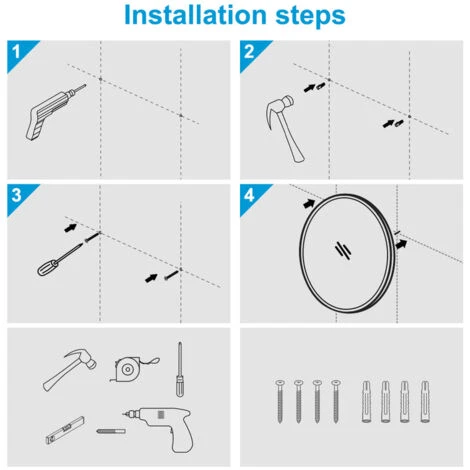 Installation steps

1

2

3

4